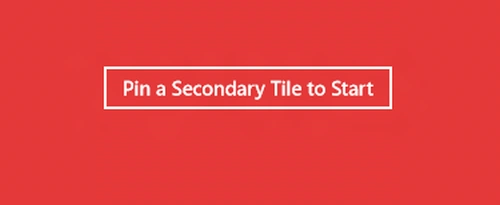 Pin a Secondary Tile to Start